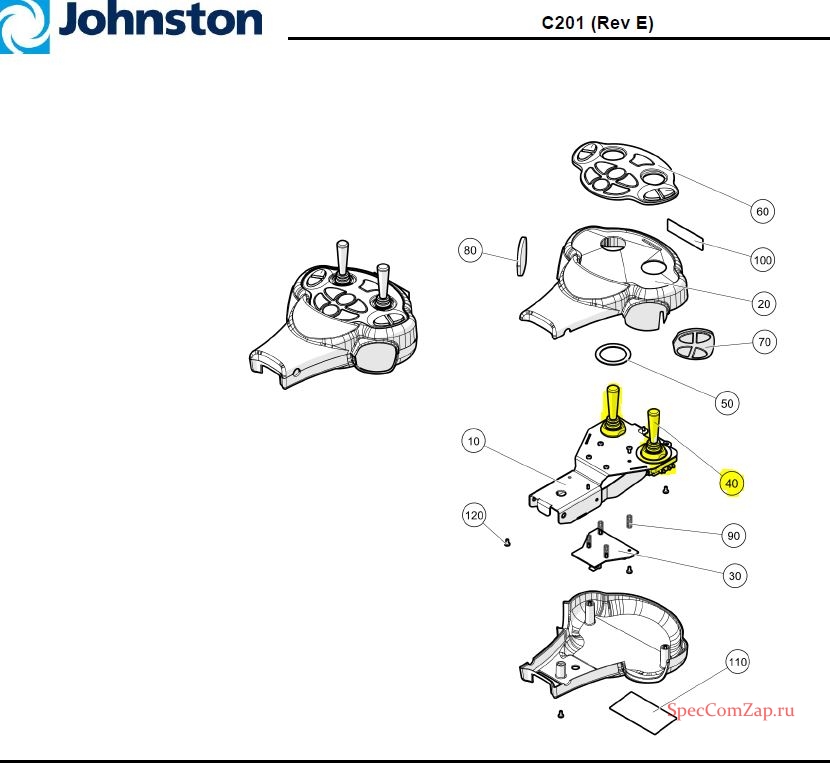 Johnston

C201 (Rev E)

60

80

100

20

70

50

10

40

120

90

30

110

SpecComZap.ru