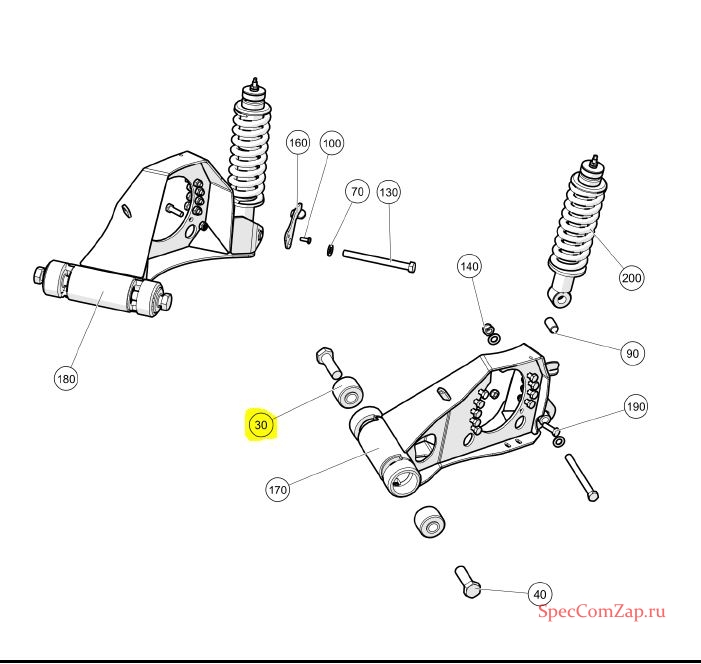 160
100
70
130
140
200
90
180
30
190
170
40
SpecComZap.ru