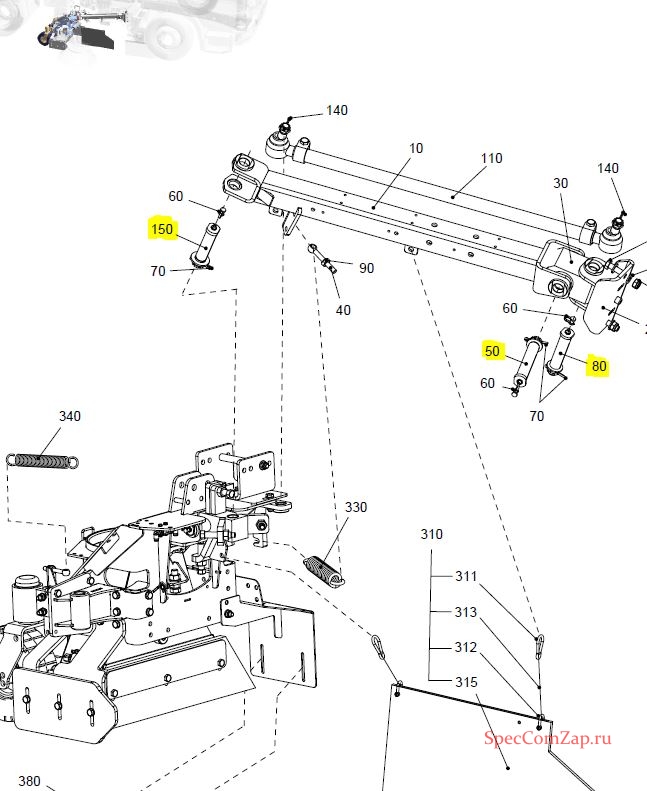 140
10
110
140
30
60
150
70
90
40
60
50
80
60
70
340
330
310
311
313
312
315
SpecComZap.ru
380