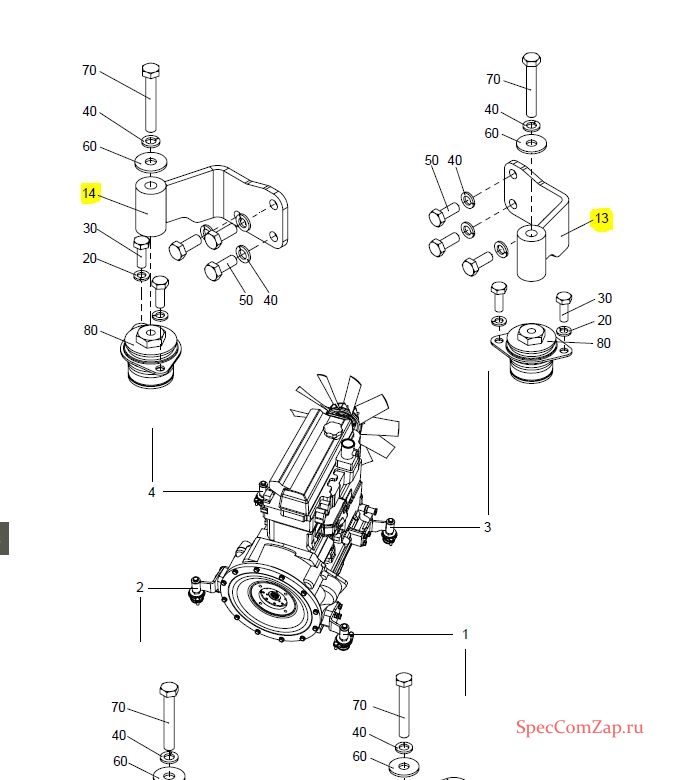 70
40
60
14
30
20
50
40
80
70
40
60
50
40
13
30
20
80
4
3
2
1
70
40
60
70
40
60
SpecComZap.ru