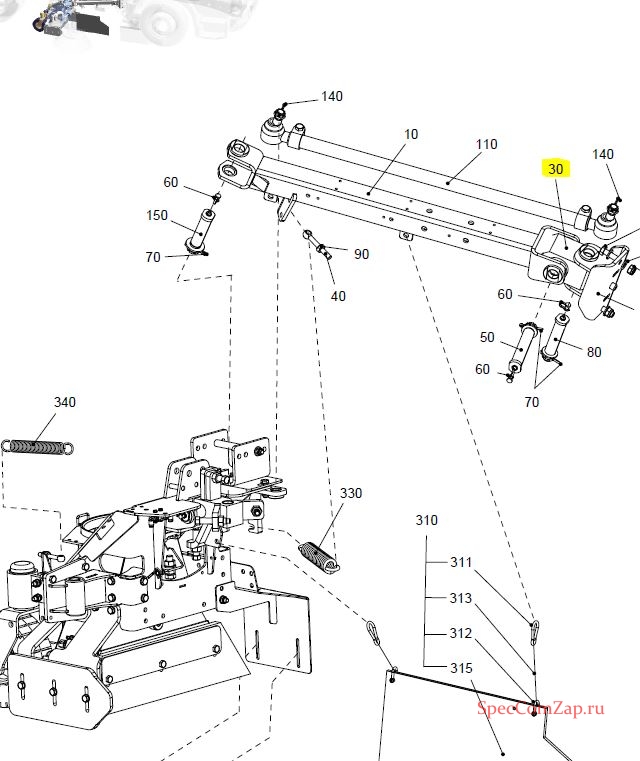 140
10
110
30
140
60
150
70
90
40
60
50
80
60
70
340
330
310
311
313
312
315
SpecComZap.ru