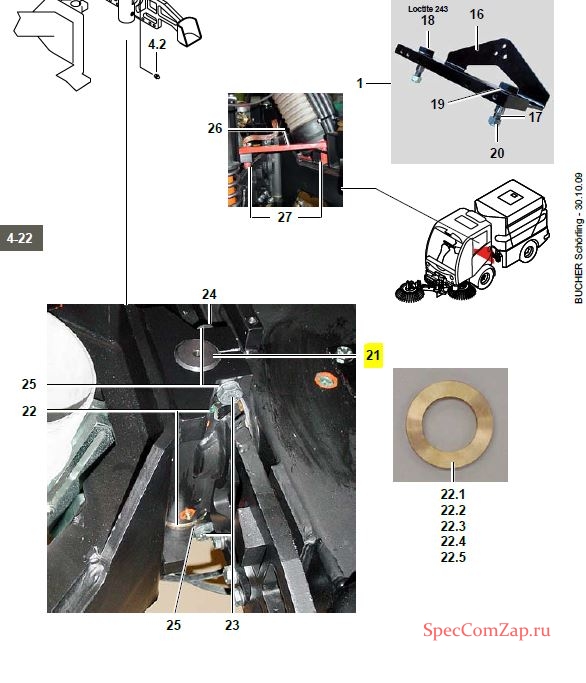 4.2

Loctite 243
18
16
1
19
17
20

26
27

4-22

BUCHER Schörling - 30.10.09

24
21
25
22

22.1
22.2
22.3
22.4
22.5

25
23

SpecComZap.ru