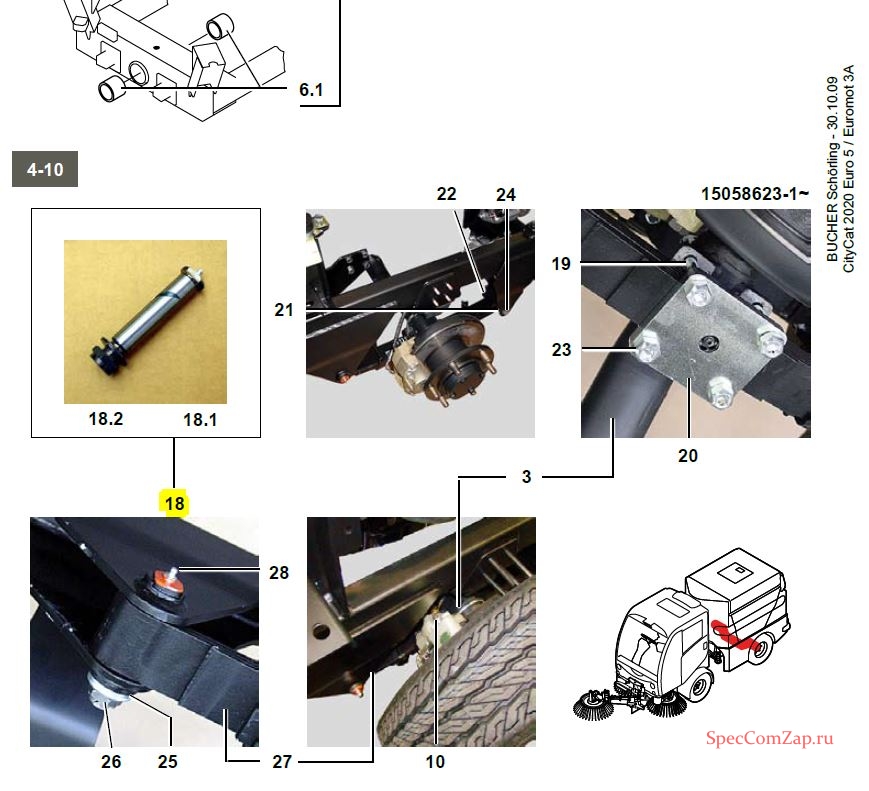 6.1

4-10

15058623-1~

BUCHER Schörling - 30.10.09
CityCat 2020 Euro 5 / Euromot 3A

22
24
21
19
23
20

18.2
18.1

18

3

28
26
25
27
10

SpecComZap.ru