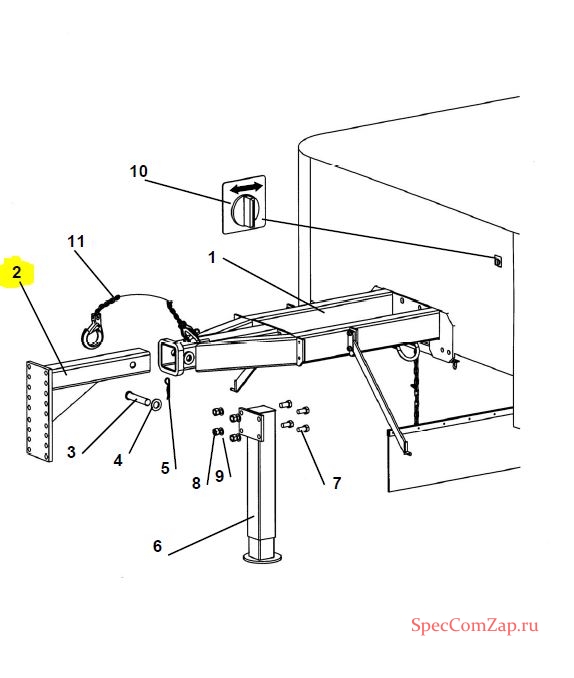 10
11
1
2
3
4
5
8
9
7
6
SpecComZap.ru